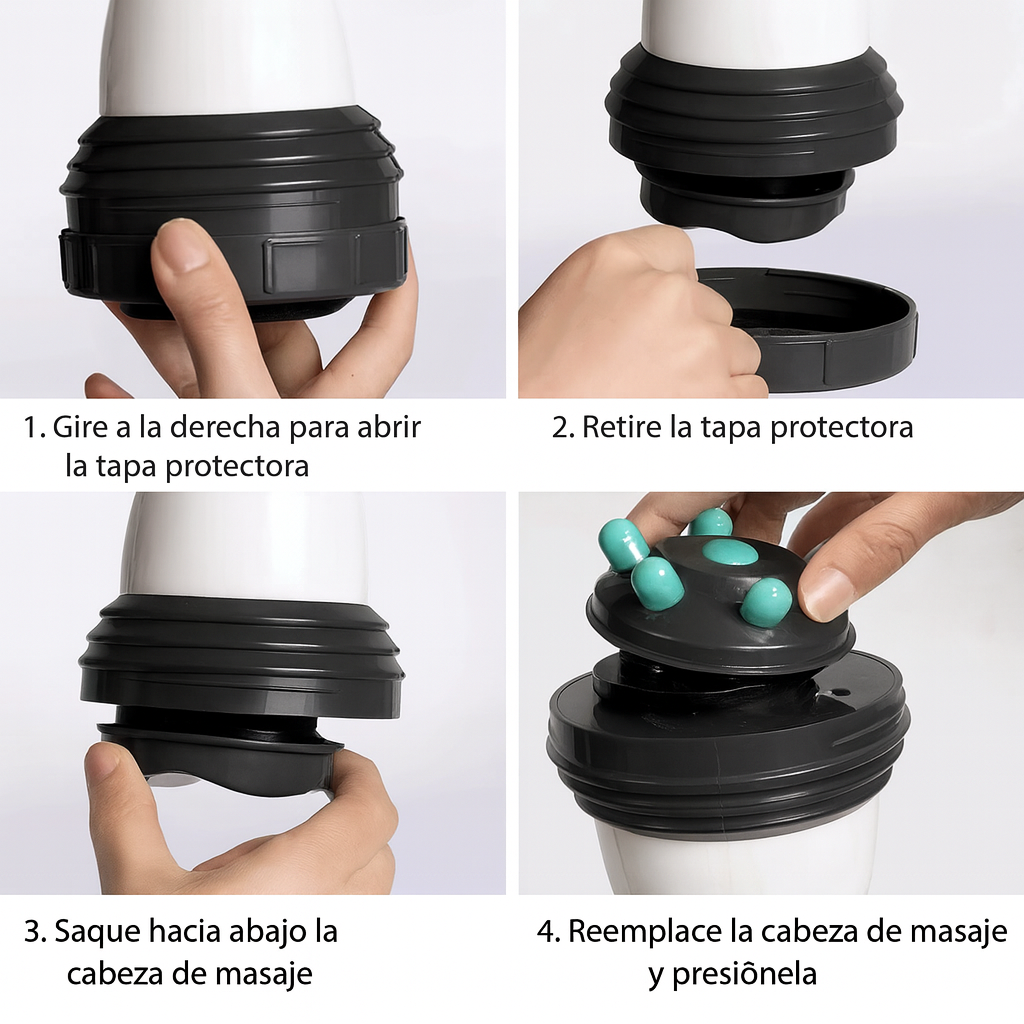 1. Gire a la derecha para abrir la tapa protectora

2. Retire la tapa protectora

3. Saque hacia abajo la cabeza de masaje

4. Reemplace la cabeza de masaje y presiõnela