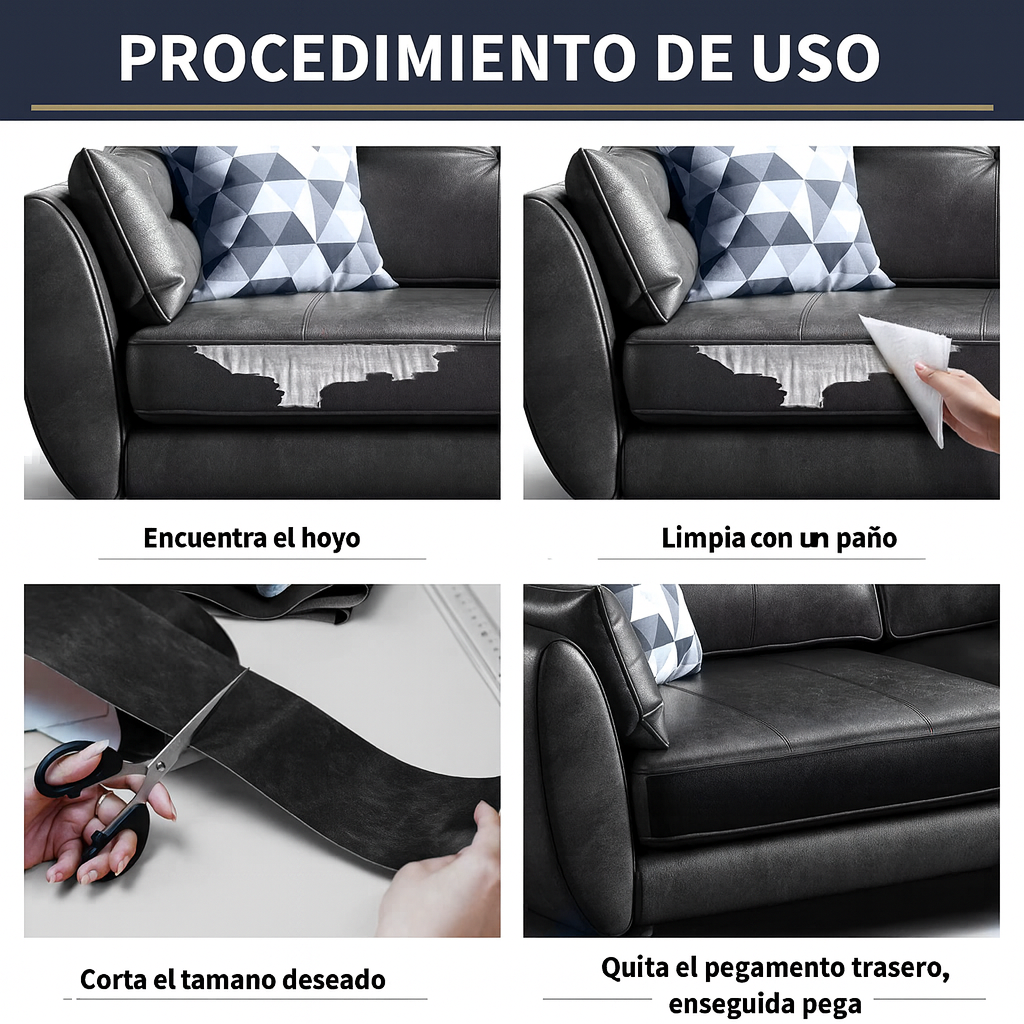 PROCEDIMIENTO DE USO

Encuentra el hoyo

Limpia con un paño

Corta el tamano deseado

Quita el pegamento trasero, enseguida pega