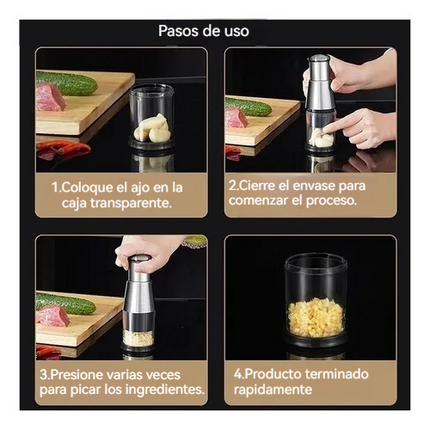 Pasos de uso

1.Coloque el ajo en la caja transparente.

2.Cierre el envase para comenzar el proceso.

3.Presione varias veces para picar los ingredientes.

4.Producto terminado rapidamente