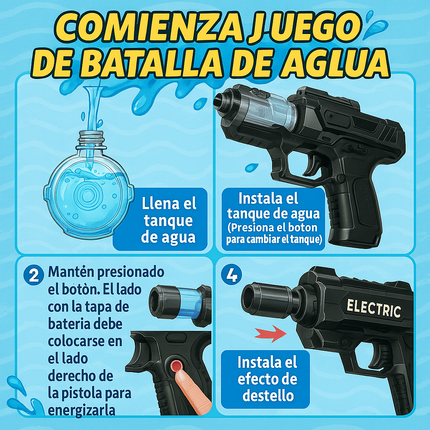 COMIENZA JUEGO DE BATALLA DE AGLUA

Llena el tanque de agua

Instala el tanque de agua (Presiona el boton para cambiar el tanque)

2 Mantén presionado el botòn. El lado con la tapa de bateria debe colocarse en el lado derecho de la pistola para energizarla

4

ELECTRIC

Instala el efecto de destello