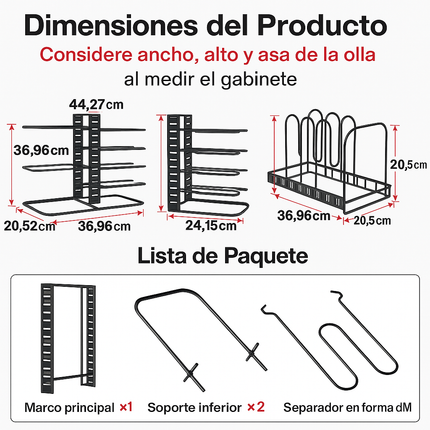 Dimensiones del Producto
Considere ancho, alto y asa de la olla
al medir el gabinete

44,27cm
36,96cm
20,52cm
36,96cm

24,15cm

20,5cm
36,96cm
20,5cm

Lista de Paquete

Marco principal ×1
Soporte inferior ×2
Separador en forma dM